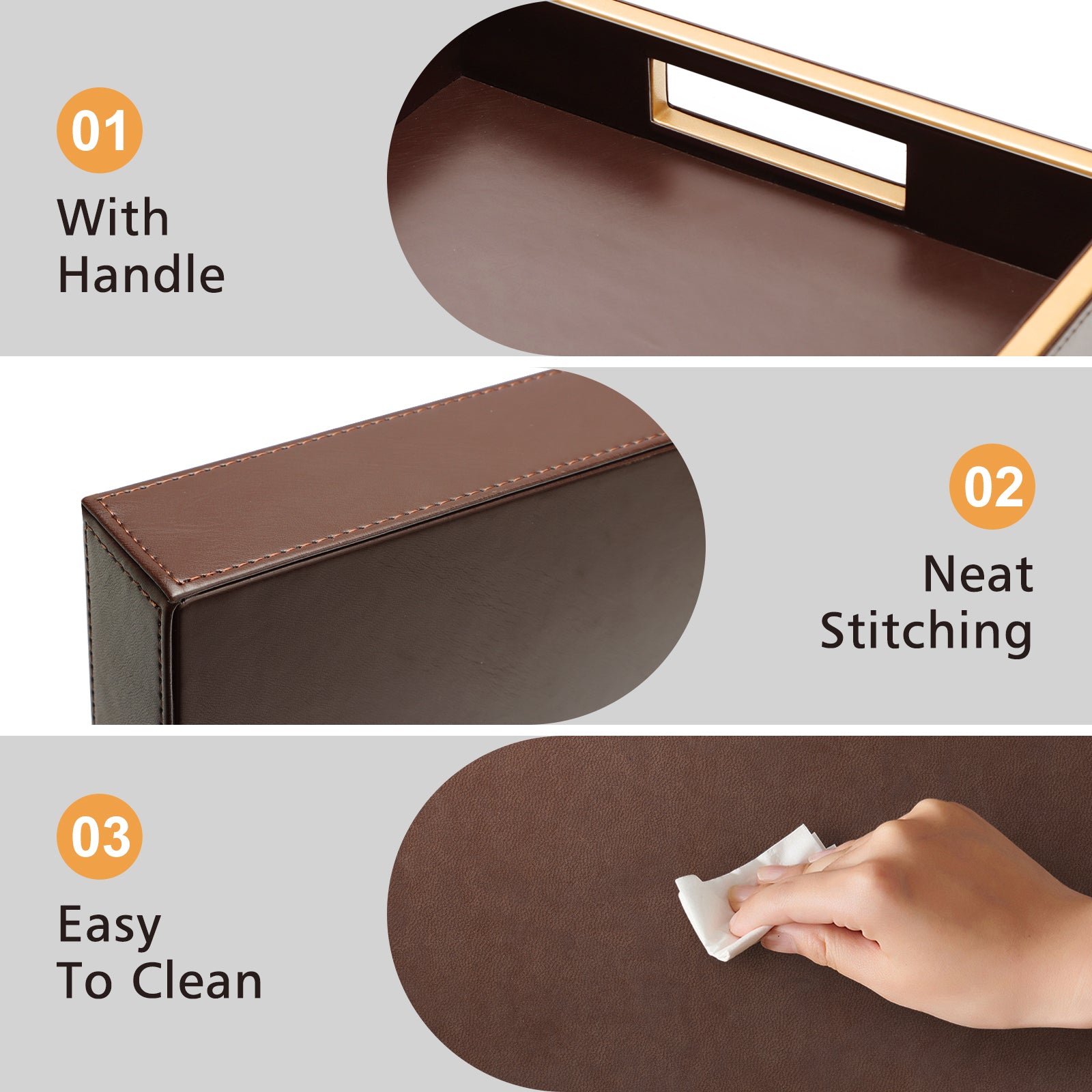 01

With Handle

02

Neat Stitching

03

Easy To Clean